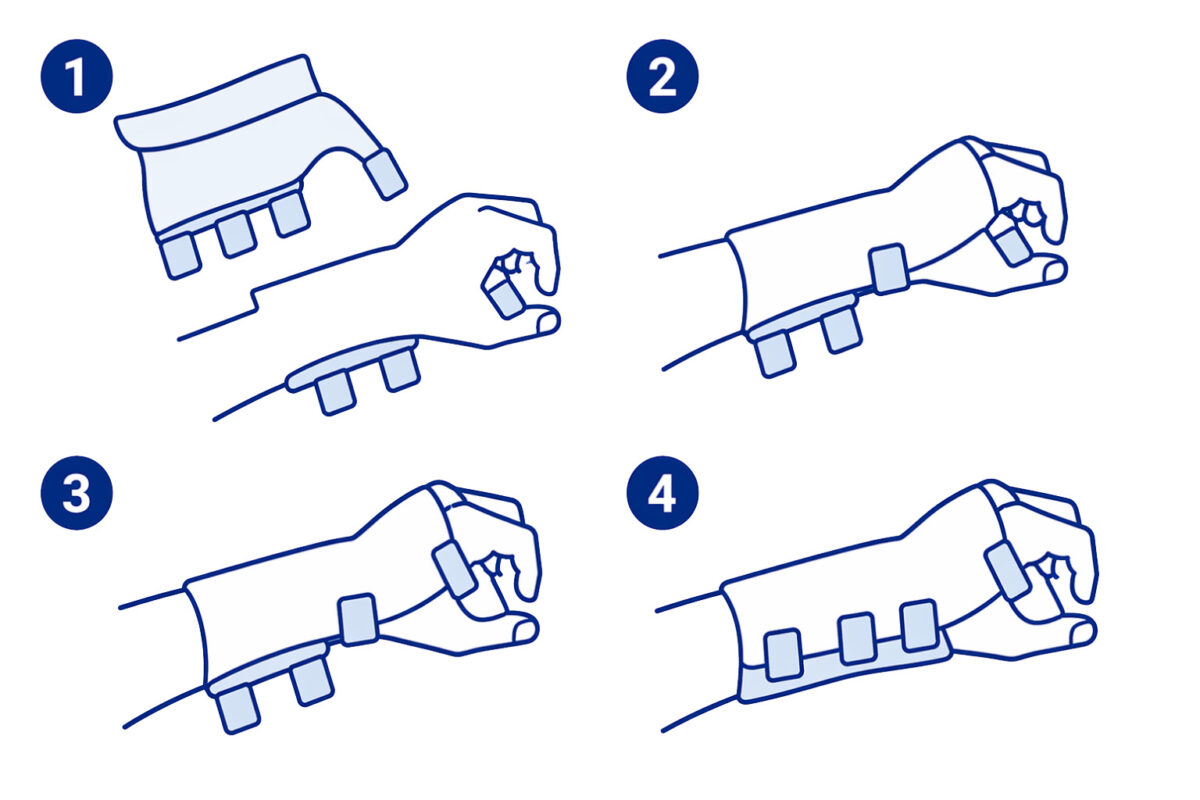 1

2

3

4